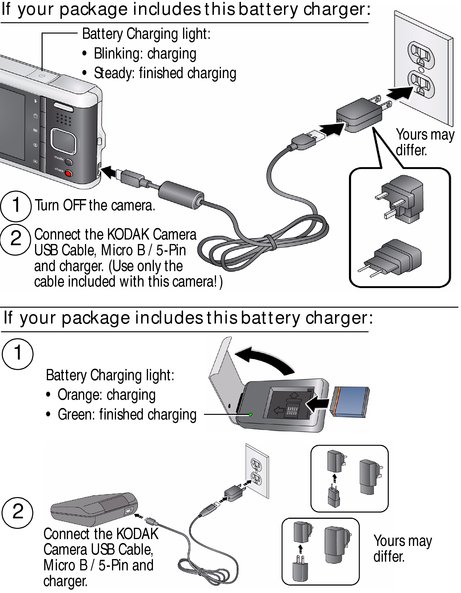 If your package includes this battery charger:

Battery Charging light:
• Blinking: charging
• Steady: finished charging

Yours may differ.

1 Turn OFF the camera.

2 Connect the KODAK Camera USB Cable, Micro B / 5-Pin and charger. (Use only the cable included with this camera!)

If your package includes this battery charger:

1

Battery Charging light:
• Orange: charging
• Green: finished charging

2

Connect the KODAK Camera USB Cable, Micro B / 5-Pin and charger.

Yours may differ.