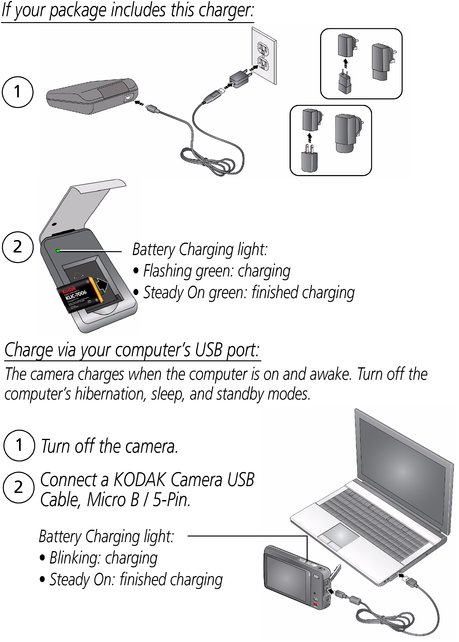 If your package includes this charger:

1

2

Kodak
KLIC-7006

Battery Charging light:
• Flashing green: charging
• Steady On green: finished charging

Charge via your computer's USB port:
The camera charges when the computer is on and awake. Turn off the computer's hibernation, sleep, and standby modes.

1 Turn off the camera.

2 Connect a KODAK Camera USB Cable, Micro B / 5-Pin.

Battery Charging light:
• Blinking: charging
• Steady On: finished charging