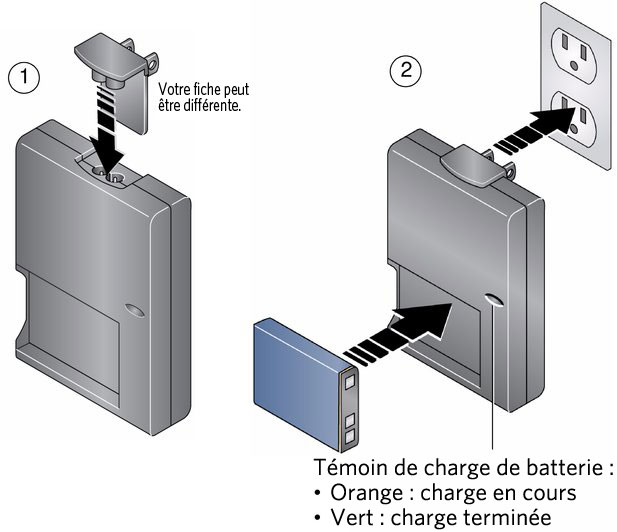 1

Votre fiche peut être différente.

2

Témoin de charge de batterie :
• Orange : charge en cours
• Vert : charge terminée