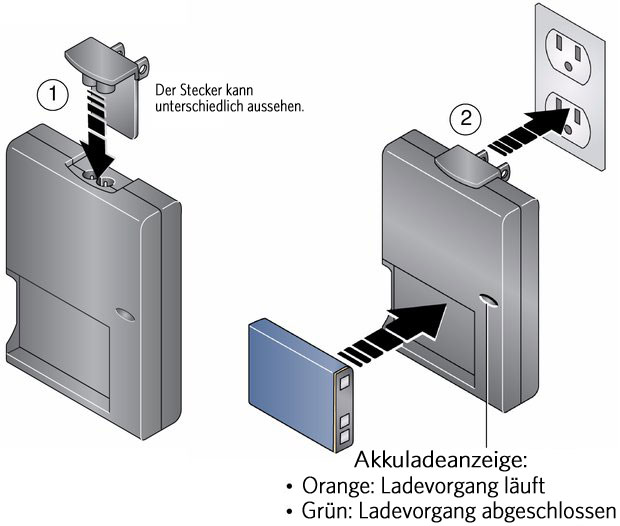 1

Der Stecker kann unterschiedlich aussehen.

2

Akkuladeanzeige:
• Orange: Ladevorgang läuft
• Grün: Ladevorgang abgeschlossen