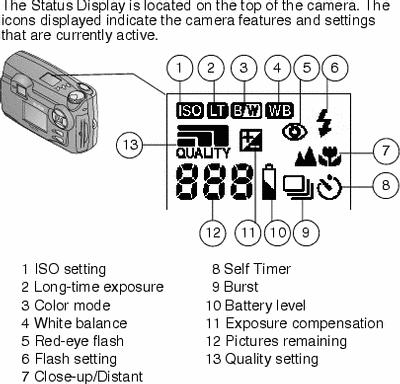 The Status Display is located on the top of the camera. The icons displayed indicate the camera features and settings that are currently active.

1 2 3 4 5 6

ISO LT B/W WB

13 QUALITY 7

888 8

12 11 10 9

1 ISO setting
2 Long-time exposure
3 Color mode
4 White balance
5 Red-eye flash
6 Flash setting
7 Close-up/Distant

8 Self Timer
9 Burst
10 Battery level
11 Exposure compensation
12 Pictures remaining
13 Quality setting