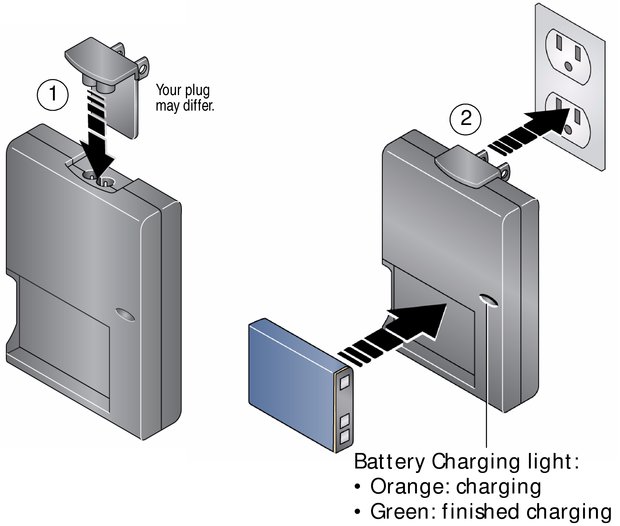 1

Your plug may differ.

2

Battery Charging light:
• Orange: charging
• Green: finished charging