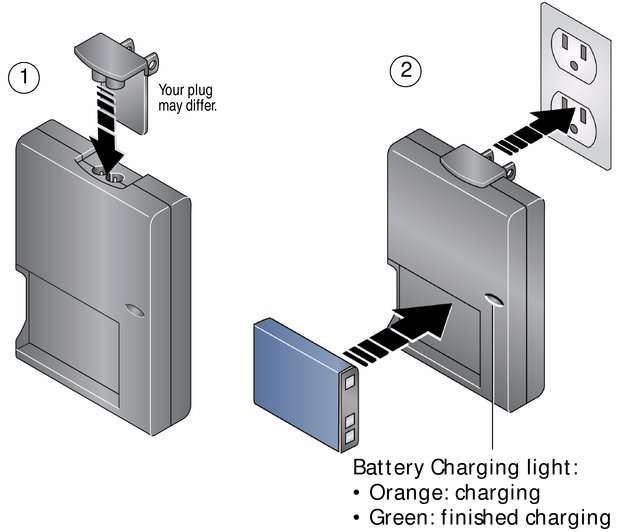 1

Your plug may differ.

2

Battery Charging light:
• Orange: charging
• Green: finished charging