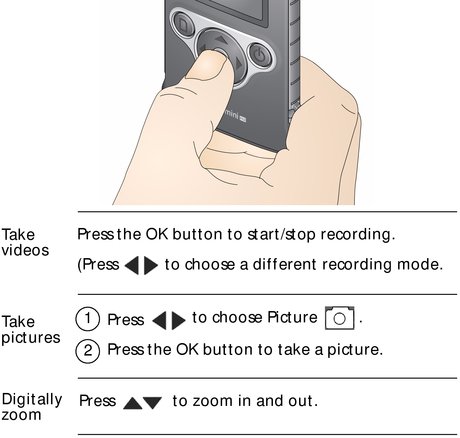 mini

Take videos

Press the OK button to start/stop recording.

(Press ◀▶ to choose a different recording mode.

Take pictures

1 Press ◀▶ to choose Picture .

2 Press the OK button to take a picture.

Digitally zoom

Press ▲▼ to zoom in and out.