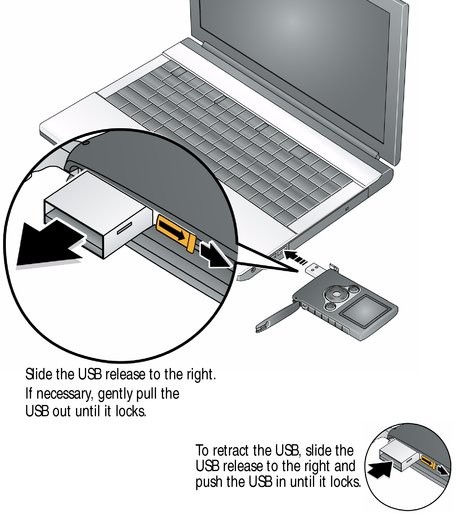 Slide the USB release to the right. If necessary, gently pull the USB out until it locks.

To retract the USB, slide the USB release to the right and push the USB in until it locks.