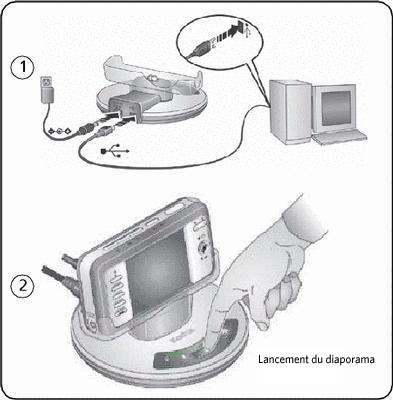 1

2

Lancement du diaporama