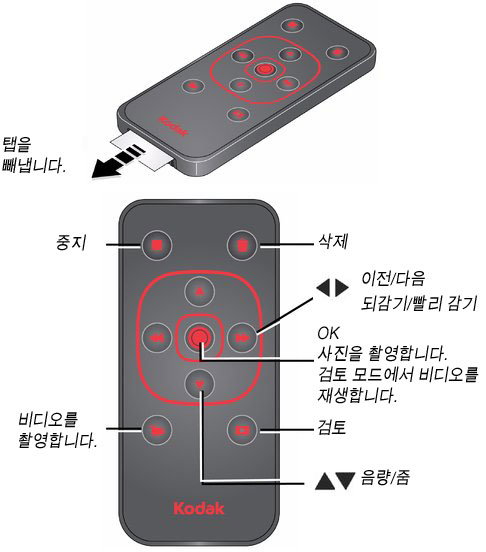 Kodak

탭을
빼냅니다.

중지

삭제

◀▶ 이전/다음
되감기/빨리 감기

OK
사진을 촬영합니다.
검토 모드에서 비디오를
재생합니다.

비디오를
촬영합니다.

검토

▲▼ 음량/줌

Kodak