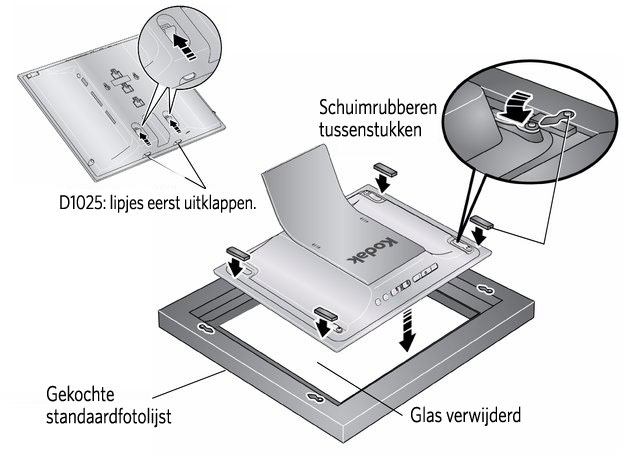 Schuimrubberen tussenstukken

D1025: lipjes eerst uitklappen.

Kodak

Gekochte standaardfotolijst

Glas verwijderd