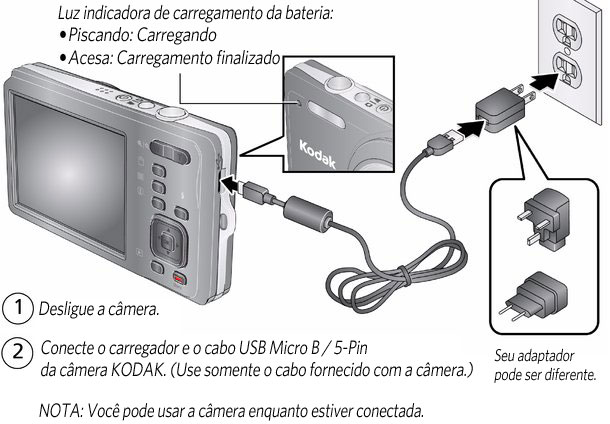 Luz indicadora de carregamento da bateria:
• Piscando: Carregando
• Acesa: Carregamento finalizado

Kodak

1 Desligue a câmera.

2 Conecte o carregador e o cabo USB Micro B / 5-Pin da câmera KODAK. (Use somente o cabo fornecido com a câmera.)

Seu adaptador pode ser diferente.

NOTA: Você pode usar a câmera enquanto estiver conectada.