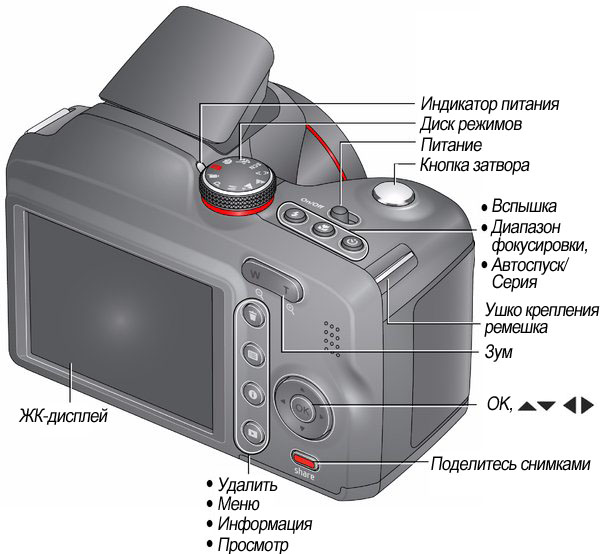 Индикатор питания
Диск режимов
Питание
Кнопка затвора

On/Off

• Вспышка
• Диапазон фокусировки,
• Автоспуск/ Серия

Ушко крепления ремешка

W
T

Зум

OK

OK, ▲▼ ◀▶

ЖК-дисплей

share

Поделитесь снимками

• Удалить
• Меню
• Информация
• Просмотр