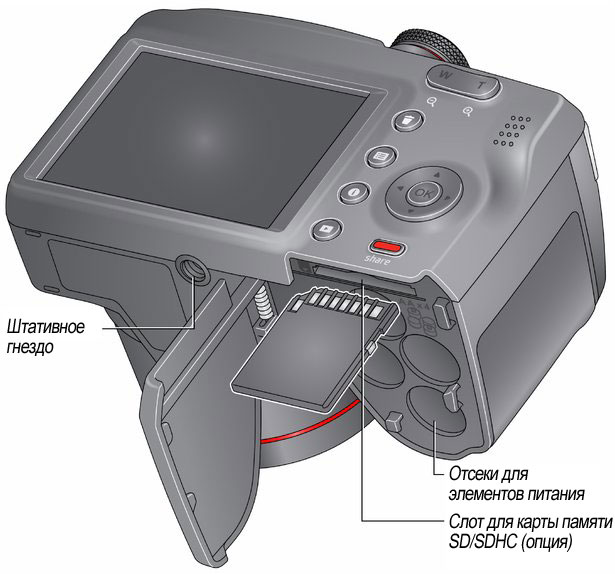 W T

OK

share

Штативное гнездо

Отсеки для элементов питания

Слот для карты памяти SD/SDHC (опция)