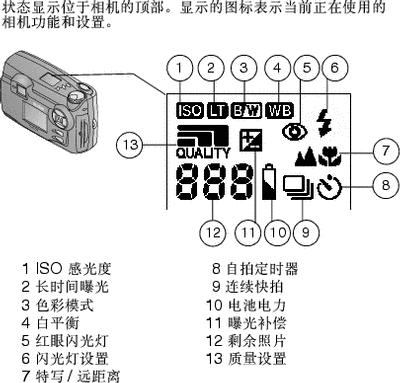 状态显示位于相机的顶部。显示的图标表示当前正在使用的相机功能和设置。

1 2 3 4 5 6

ISO LT B/W WB

13

QUALITY

7

888

8

12 11 10 9

1 ISO 感光度
2 长时间曝光
3 色彩模式
4 白平衡
5 红眼闪光灯
6 闪光灯设置
7 特写 / 远距离

8 自拍定时器
9 连续快拍
10 电池电力
11 曝光补偿
12 剩余照片
13 质量设置